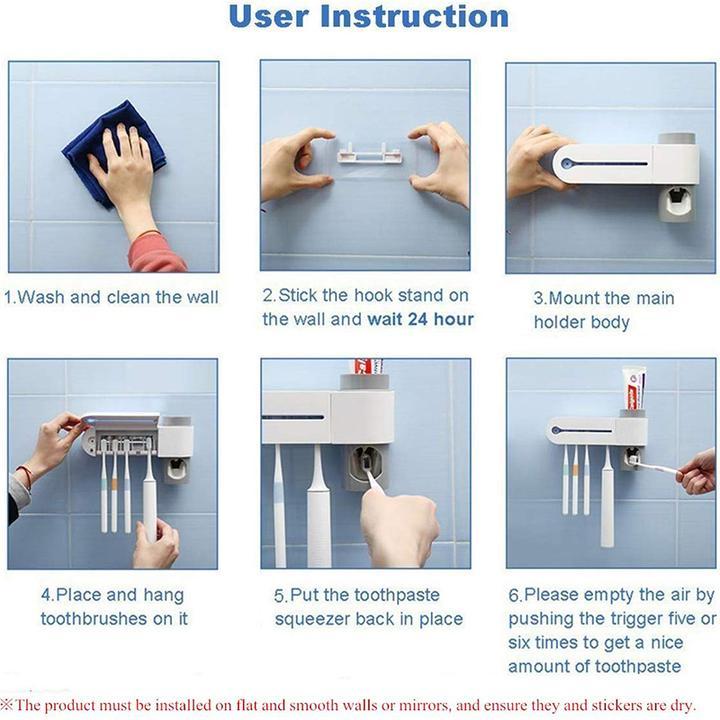 User Instruction

1.Wash and clean the wall

2.Stick the hook stand on the wall and wait 24 hour

3.Mount the main holder body

4.Place and hang toothbrushes on it

5.Put the toothpaste squeezer back in place

6.Please empty the air by pushing the trigger five or six times to get a nice amount of toothpaste

※The product must be installed on flat and smooth walls or mirrors, and ensure they and stickers are dry.